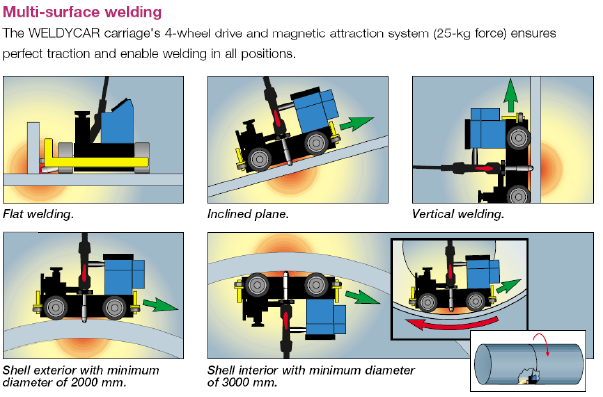 Multi-surface welding

The WELDYCAR carriage's 4-wheel drive and magnetic attraction system (25-kg force) ensures perfect traction and enable welding in all positions.

Flat welding.

Inclined plane.

Vertical welding.

Shell exterior with minimum diameter of 2000 mm.

Shell interior with minimum diameter of 3000 mm.